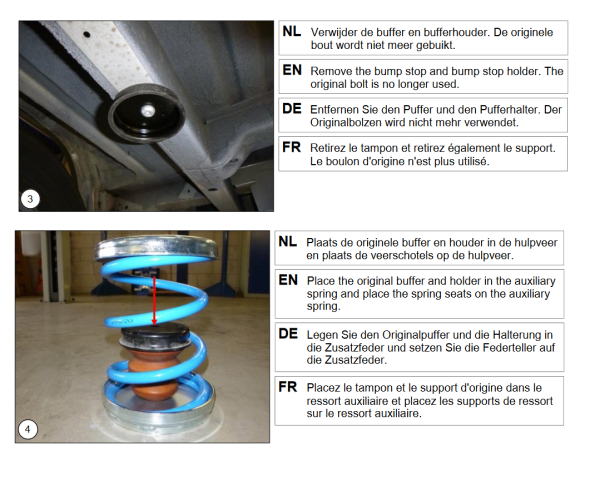 3

NL Verwijder de buffer en bufferhouder. De originele bout wordt niet meer gebuikt.

EN Remove the bump stop and bump stop holder. The original bolt is no longer used.

DE Entfernen Sie den Puffer und den Pufferhalter. Der Originalbolzen wird nicht mehr verwendet.

FR Retirez le tampon et retirez également le support. Le boulon d'origine n'est plus utilisé.

4

NL Plaats de originele buffer en houder in de hulpveer en plaats de veerschotels op de hulpveer.

EN Place the original buffer and holder in the auxiliary spring and place the spring seats on the auxiliary spring.

DE Legen Sie den Originalpuffer und die Halterung in die Zusatzfeder und setzen Sie die Federteller auf die Zusatzfeder.

FR Placez le tampon et le support d'origine dans le ressort auxiliaire et placez les supports de ressort sur le ressort auxiliaire.