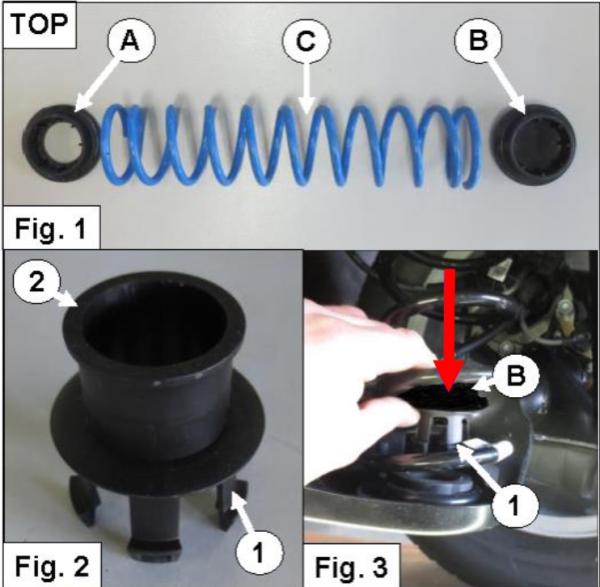 TOP

A

C

B

Fig. 1

2

1

Fig. 2

B

1

Fig. 3