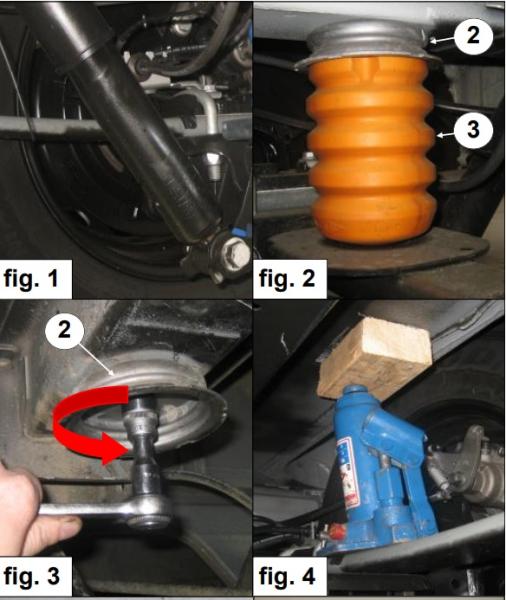 fig. 1

2
3
fig. 2

2
fig. 3

fig. 4