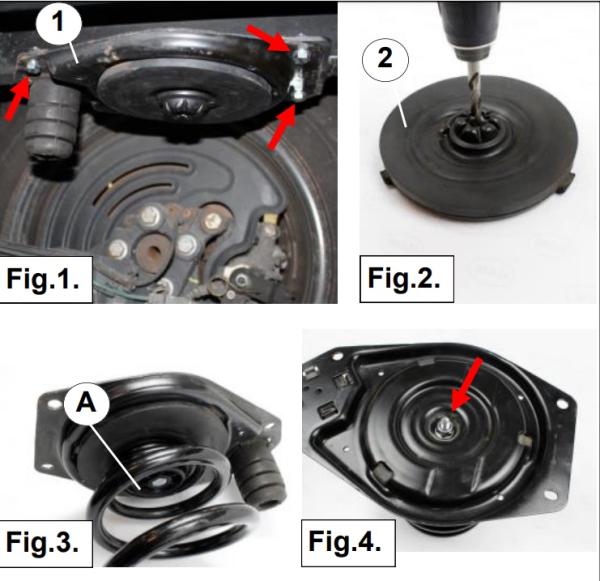 1

Fig.1.

2

Fig.2.

A

Fig.3.

Fig.4.