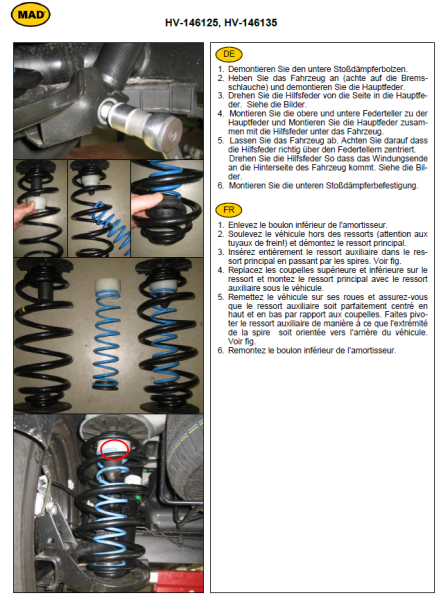 MAD

HV-146125, HV-146135

DE

1. Demontieren Sie den untere Stoßdämpferbolzen.
2. Heben Sie das Fahrzeug an (achte auf die Bremsschlauche) und demontieren Sie die Hauptfeder.
3. Drehen Sie die Hilfsfeder von die Seite in die Hauptfeder. Siehe die Bilder.
4. Montieren Sie die obere und untere Federteller zu der Hauptfeder und Montieren Sie die Hauptfeder zusammen mit die Hilfsfeder unter das Fahrzeug.
5. Lassen Sie das Fahrzeug ab. Achten Sie darauf dass die Hilfsfeder richtig über den Federtellern zentriert. Drehen Sie die Hilfsfeder So dass das Windungsende an die Hinterseite des Fahrzeug kommt. Siehe die Bilder.
6. Montieren Sie die unteren Stoßdämpferbefestigung.

FR

1. Enlevez le boulon inférieur de l'amortisseur.
2. Soulevez le véhicule hors des ressorts (attention aux tuyaux de frein!) et démontez le ressort principal.
3. Insérez entièrement le ressort auxiliaire dans le ressort principal en passant par les spires. Voir fig.
4. Replacez les coupelles supérieure et inférieure sur le ressort et montez le ressort principal avec le ressort auxiliaire sous le véhicule.
5. Remettez le véhicule sur ses roues et assurez-vous que le ressort auxiliaire soit parfaitement centré en haut et en bas par rapport aux coupelles. Faites pivoter le ressort auxiliaire de manière à ce que l'extrémité de la spire soit orientée vers l'arrière du véhicule. Voir fig.
6. Remontez le boulon inférieur de l'amortisseur.