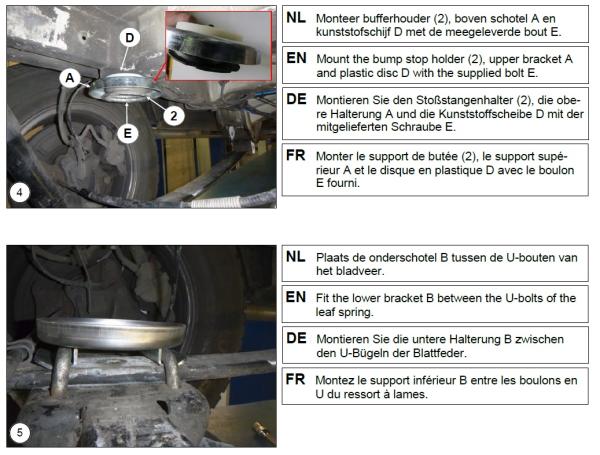 D
A
2
E
4

NL Monteer bufferhouder (2), boven schotel A en kunststofschijf D met de meegeleverde bout E.

EN Mount the bump stop holder (2), upper bracket A and plastic disc D with the supplied bolt E.

DE Montieren Sie den Stoßstangenhalter (2), die obere Halterung A und die Kunststoffscheibe D mit der mitgelieferten Schraube E.

FR Monter le support de butée (2), le support supérieur A et le disque en plastique D avec le boulon E fourni.

5

NL Plaats de onderschotel B tussen de U-bouten van het bladveer.

EN Fit the lower bracket B between the U-bolts of the leaf spring.

DE Montieren Sie die untere Halterung B zwischen den U-Bügeln der Blattfeder.

FR Montez le support inférieur B entre les boulons en U du ressort à lames.