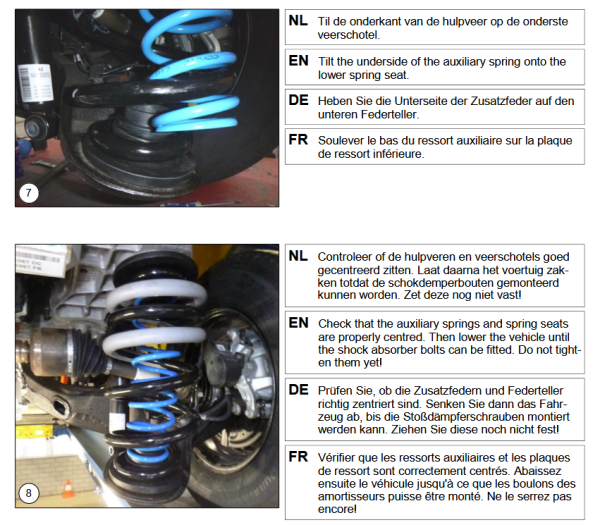 7

NL Til de onderkant van de hulpveer op de onderste veerschotel.

EN Tilt the underside of the auxiliary spring onto the lower spring seat.

DE Heben Sie die Unterseite der Zusatzfeder auf den unteren Federteller.

FR Soulever le bas du ressort auxiliaire sur la plaque de ressort inférieure.

8

NL Controleer of de hulpveren en veerschotels goed gecentreerd zitten. Laat daarna het voertuig zakken totdat de schokdemperbouten gemonteerd kunnen worden. Zet deze nog niet vast!

EN Check that the auxiliary springs and spring seats are properly centred. Then lower the vehicle until the shock absorber bolts can be fitted. Do not tighten them yet!

DE Prüfen Sie, ob die Zusatzfedern und Federteller richtig zentriert sind. Senken Sie dann das Fahrzeug ab, bis die Stoßdämpferschrauben montiert werden kann. Ziehen Sie diese noch nicht fest!

FR Vérifier que les ressorts auxiliaires et les plaques de ressort sont correctement centrés. Abaissez ensuite le véhicule jusqu'à ce que les boulons des amortisseurs puisse être monté. Ne le serrez pas encore!