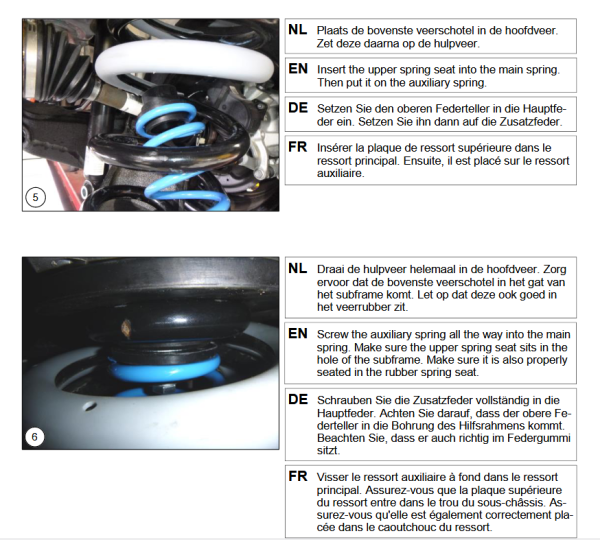 5

NL Plaats de bovenste veerschotel in de hoofdveer. Zet deze daarna op de hulpveer.

EN Insert the upper spring seat into the main spring. Then put it on the auxiliary spring.

DE Setzen Sie den oberen Federteller in die Hauptfeder ein. Setzen Sie ihn dann auf die Zusatzfeder.

FR Insérer la plaque de ressort supérieure dans le ressort principal. Ensuite, il est placé sur le ressort auxiliaire.

6

NL Draai de hulpveer helemaal in de hoofdveer. Zorg ervoor dat de bovenste veerschotel in het gat van het subframe komt. Let op dat deze ook goed in het veerrubber zit.

EN Screw the auxiliary spring all the way into the main spring. Make sure the upper spring seat sits in the hole of the subframe. Make sure it is also properly seated in the rubber spring seat.

DE Schrauben Sie die Zusatzfeder vollständig in die Hauptfeder. Achten Sie darauf, dass der obere Federteller in die Bohrung des Hilfsrahmens kommt. Beachten Sie, dass er auch richtig im Federgummi sitzt.

FR Visser le ressort auxiliaire à fond dans le ressort principal. Assurez-vous que la plaque supérieure du ressort entre dans le trou du sous-châssis. Assurez-vous qu'elle est également correctement placée dans le caoutchouc du ressort.