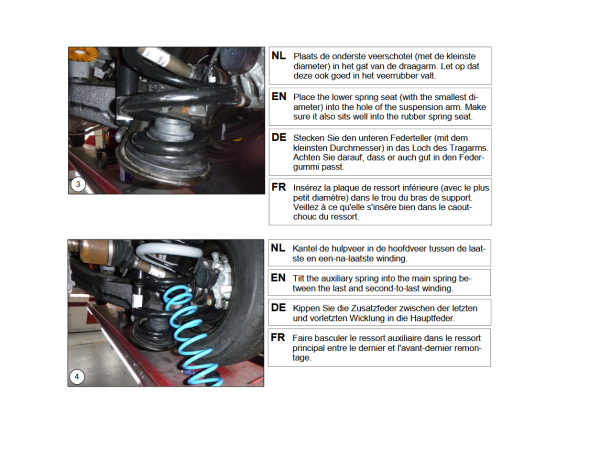 3

NL Plaats de onderste veerschotel (met de kleinste diameter) in het gat van de draagarm. Let op dat deze ook goed in het veerrubber valt.

EN Place the lower spring seat (with the smallest diameter) into the hole of the suspension arm. Make sure it also sits well into the rubber spring seat.

DE Stecken Sie den unteren Federteller (mit dem kleinsten Durchmesser) in das Loch des Tragarms. Achten Sie darauf, dass er auch gut in den Federgummi passt.

FR Insérez la plaque de ressort inférieure (avec le plus petit diamètre) dans le trou du bras de support. Veillez à ce qu'elle s'insère bien dans le caoutchouc du ressort.

4

NL Kantel de hulpveer in de hoofdveer tussen de laatste en een-na-laatste winding.

EN Tilt the auxiliary spring into the main spring between the last and second-to-last winding.

DE Kippen Sie die Zusatzfeder zwischen der letzten und vorletzten Wicklung in die Hauptfeder.

FR Faire basculer le ressort auxiliaire dans le ressort principal entre le dernier et l'avant-dernier remontage.