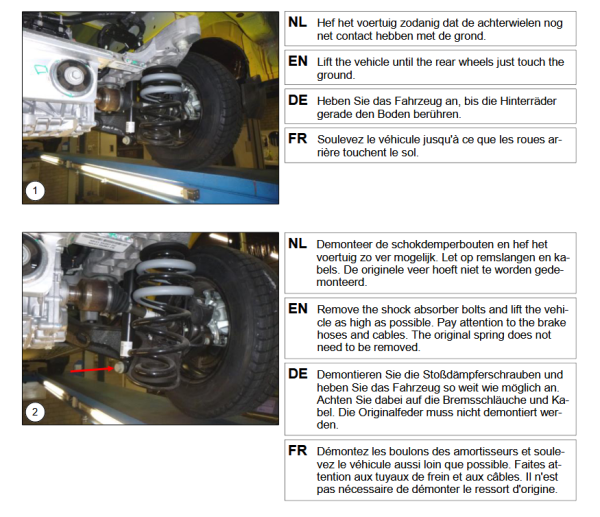 1

NL Hef het voertuig zodanig dat de achterwielen nog net contact hebben met de grond.

EN Lift the vehicle until the rear wheels just touch the ground.

DE Heben Sie das Fahrzeug an, bis die Hinterräder gerade den Boden berühren.

FR Soulevez le véhicule jusqu'à ce que les roues arrière touchent le sol.

2

NL Demonteer de schokdemperbouten en hef het voertuig zo ver mogelijk. Let op remslangen en kabels. De originele veer hoeft niet te worden gedemonteerd.

EN Remove the shock absorber bolts and lift the vehicle as high as possible. Pay attention to the brake hoses and cables. The original spring does not need to be removed.

DE Demontieren Sie die Stoßdämpferschrauben und heben Sie das Fahrzeug so weit wie möglich an. Achten Sie dabei auf die Bremsschläuche und Kabel. Die Originalfeder muss nicht demontiert werden.

FR Démontez les boulons des amortisseurs et soulevez le véhicule aussi loin que possible. Faites attention aux tuyaux de frein et aux câbles. Il n'est pas nécessaire de démonter le ressort d'origine.