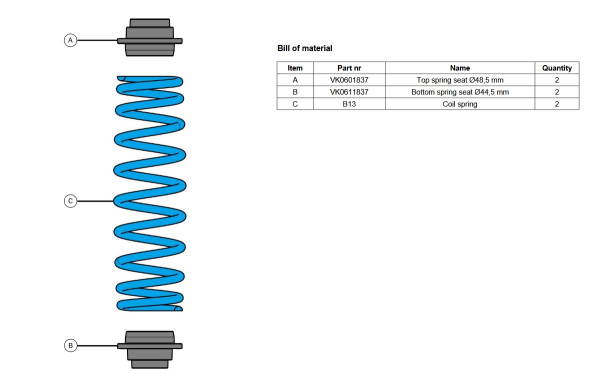 A

C

B

Bill of material

| Item | Part nr | Name | Quantity |
|---|---|---|---|
| A | VK0601837 | Top spring seat Ø48,5 mm | 2 |
| B | VK0611837 | Bottom spring seat Ø44,5 mm | 2 |
| C | B13 | Coil spring | 2 |