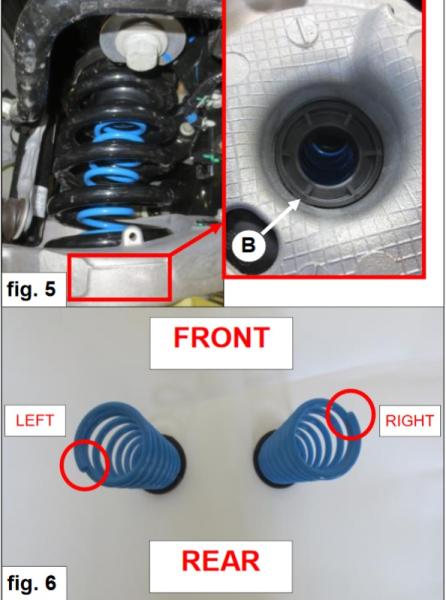 B

fig. 5

FRONT

LEFT

RIGHT

REAR

fig. 6