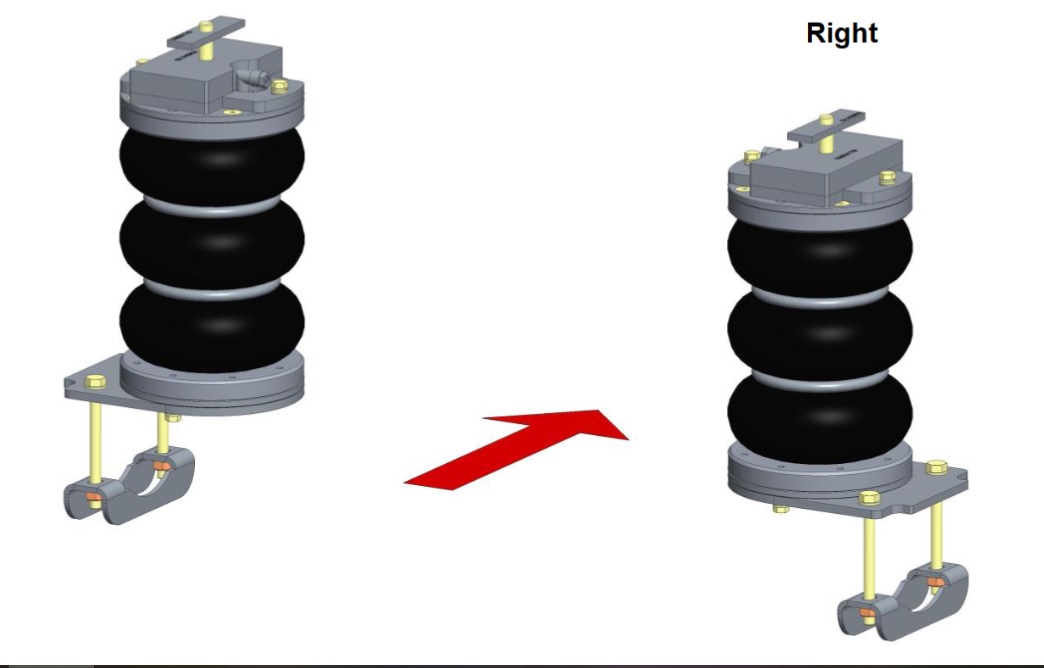 Right