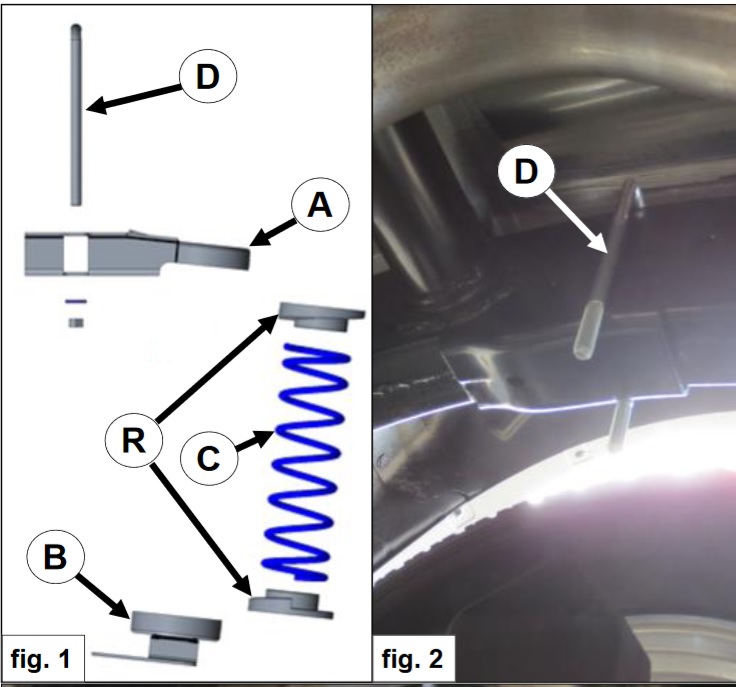 D

A

R

C

B

fig. 1

D

fig. 2