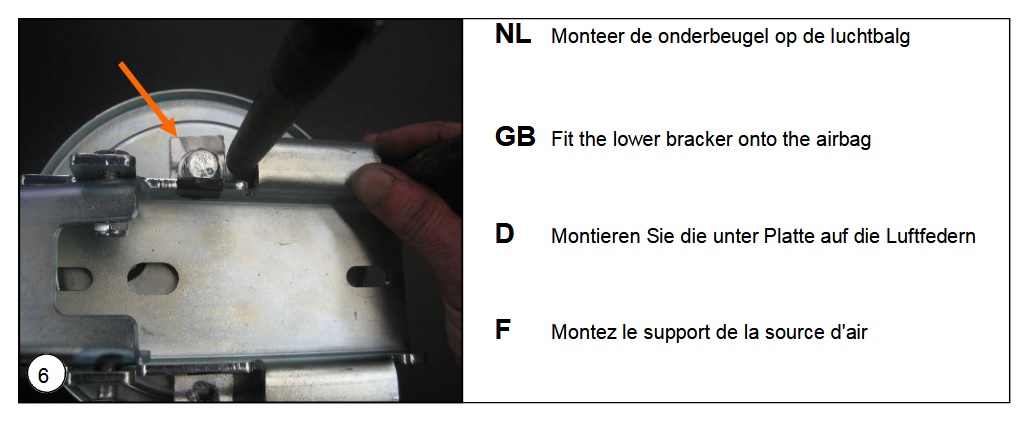 6

NL Monteer de onderbeugel op de luchtbalg

GB Fit the lower bracker onto the airbag

D Montieren Sie die unter Platte auf die Luftfedern

F Montez le support de la source d'air