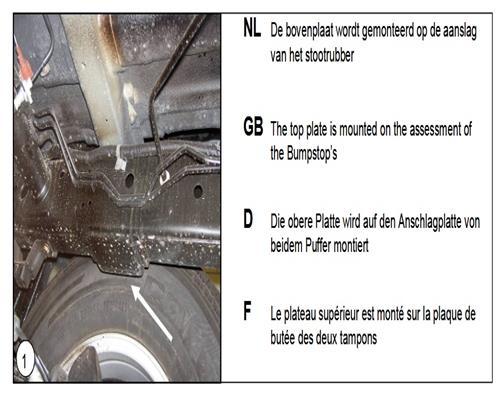 1

NL De bovenplaat wordt gemonteerd op de aanslag van het stootrubber

GB The top plate is mounted on the assessment of the Bumpstop's

D Die obere Platte wird auf den Anschlagplatte von beidem Puffer montiert

F Le plateau supérieur est monté sur la plaque de butée des deux tampons