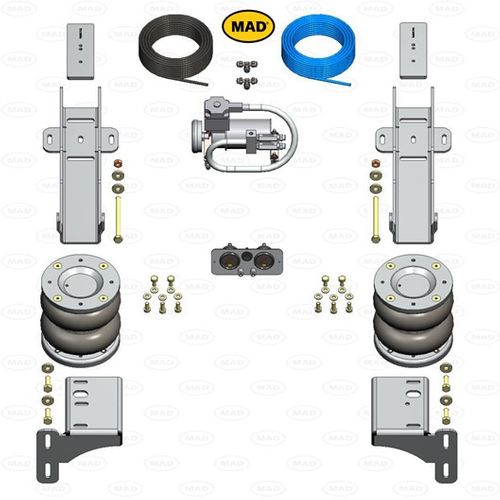 MAD