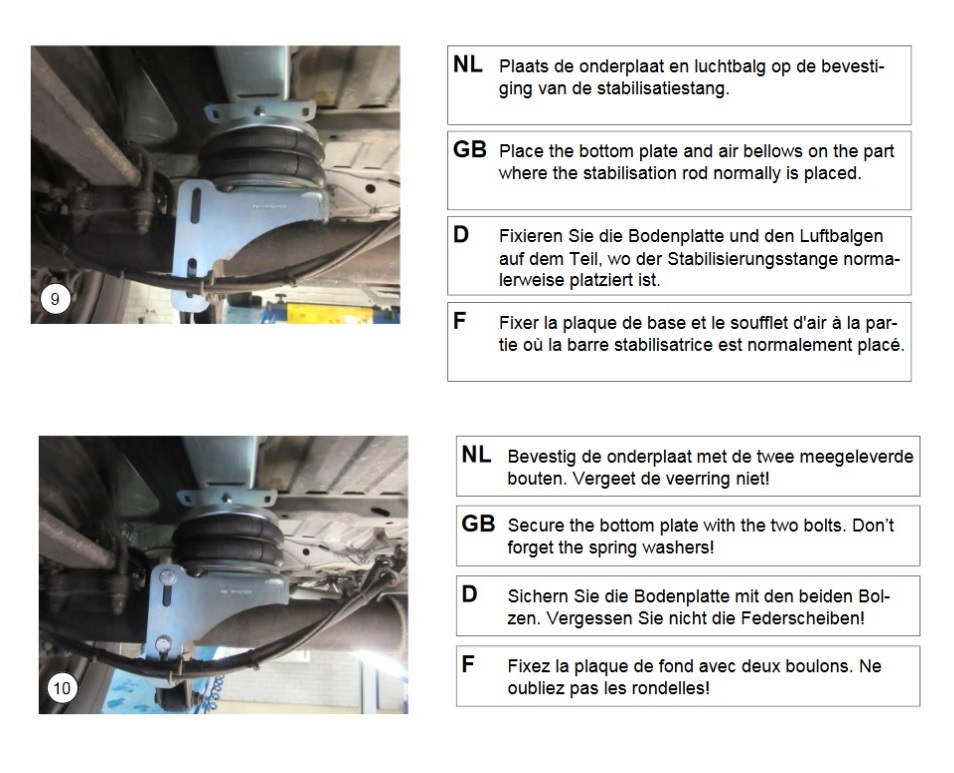 9

NL Plaats de onderplaat en luchtbalg op de bevestiging van de stabilisatiestang.

GB Place the bottom plate and air bellows on the part where the stabilisation rod normally is placed.

D Fixieren Sie die Bodenplatte und den Luftbalgen auf dem Teil, wo der Stabilisierungsstange normalerweise platziert ist.

F Fixer la plaque de base et le soufflet d'air à la partie où la barre stabilisatrice est normalement placé.

10

NL Bevestig de onderplaat met de twee meegeleverde bouten. Vergeet de veerring niet!

GB Secure the bottom plate with the two bolts. Don't forget the spring washers!

D Sichern Sie die Bodenplatte mit den beiden Bolzen. Vergessen Sie nicht die Federscheiben!

F Fixez la plaque de fond avec deux boulons. Ne oubliez pas les rondelles!