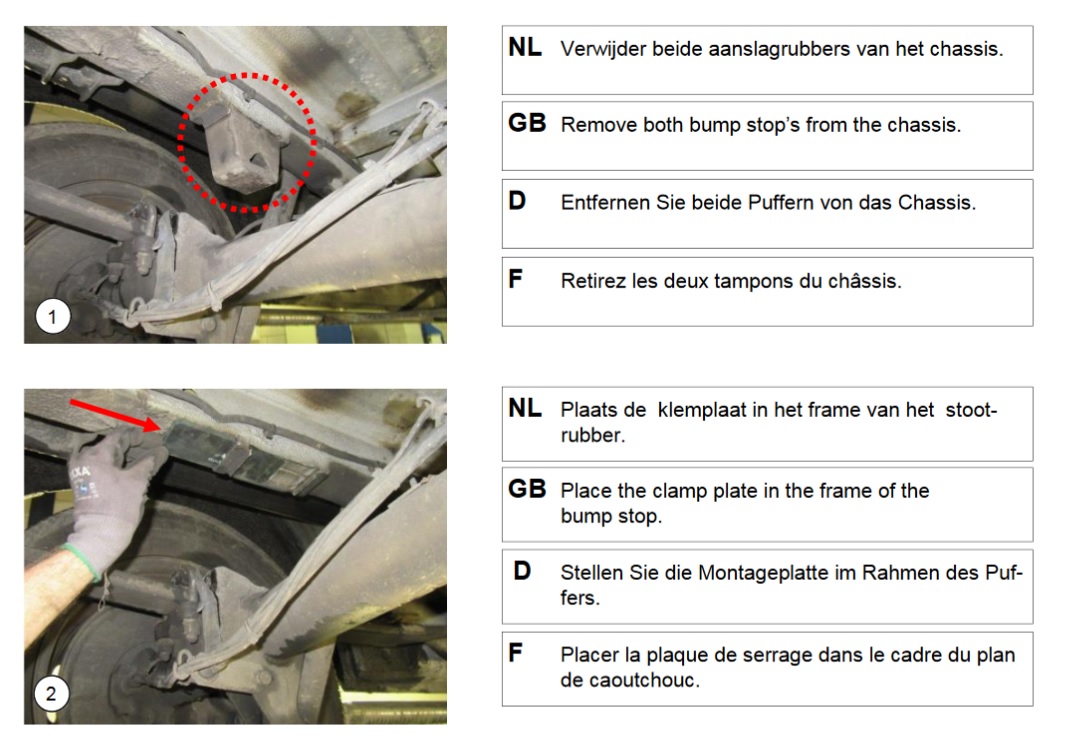 1

NL Verwijder beide aanslagrubbers van het chassis.

GB Remove both bump stop's from the chassis.

D Entfernen Sie beide Puffern von das Chassis.

F Retirez les deux tampons du châssis.

2

NL Plaats de klemplaat in het frame van het stootrubber.

GB Place the clamp plate in the frame of the bump stop.

D Stellen Sie die Montageplatte im Rahmen des Puffers.

F Placer la plaque de serrage dans le cadre du plan de caoutchouc.