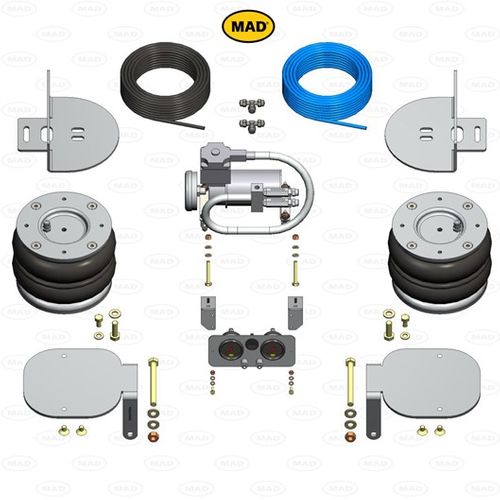 MAD