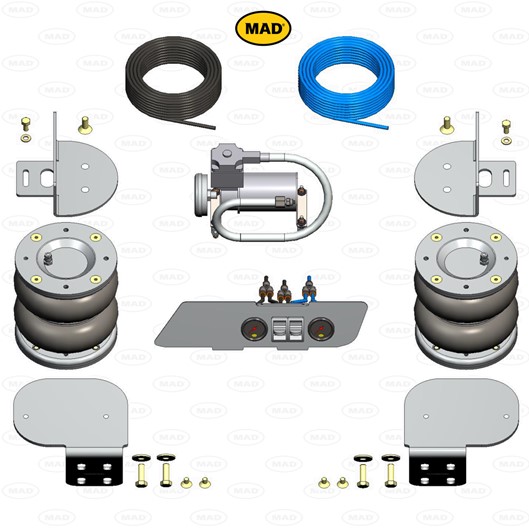 MAD