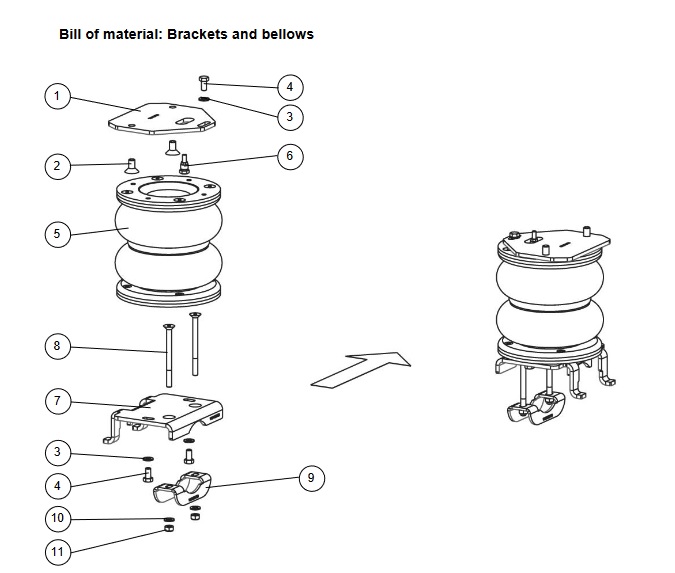 Bill of material: Brackets and bellows

1
4
3
2
6
5
8
7
3
4
9
10
11