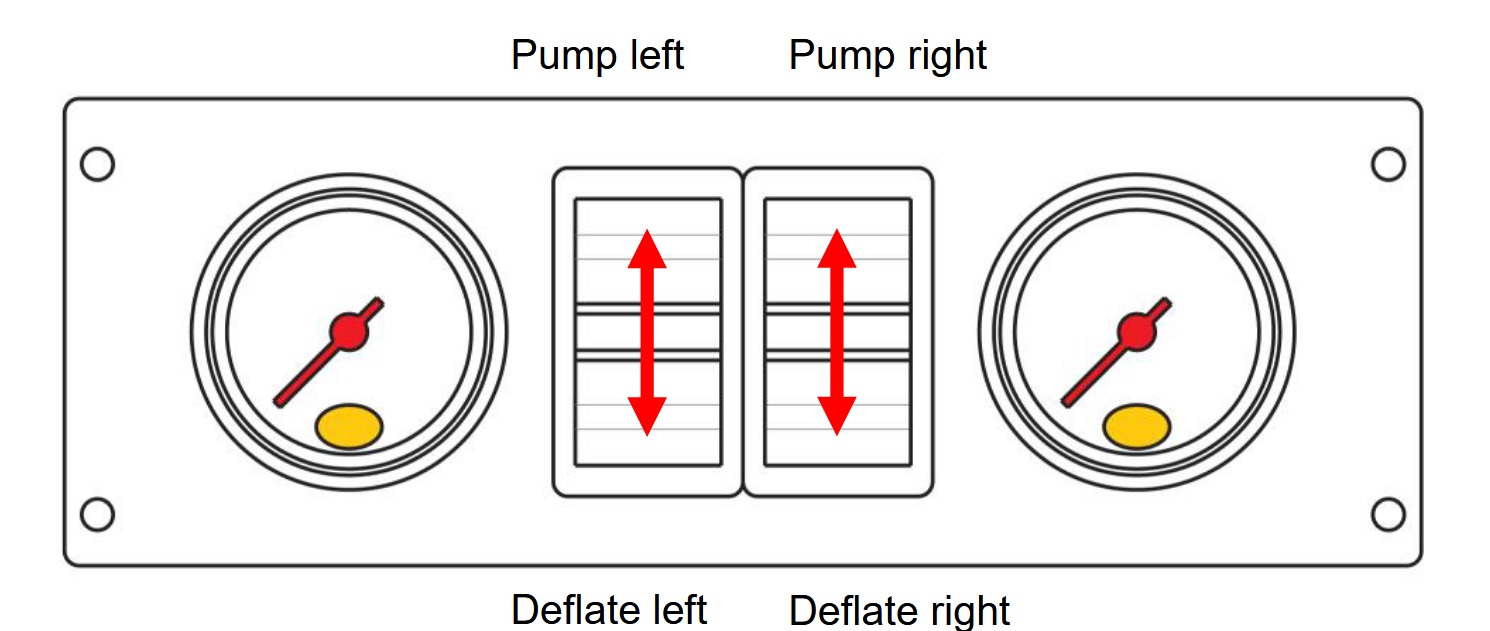 Pump left Pump right

Deflate left Deflate right