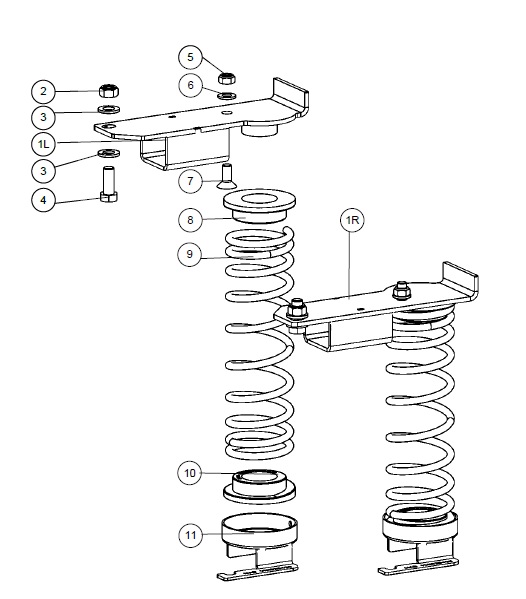 5
2
6
3
1L
3
7
4
8
1R
9
10
11