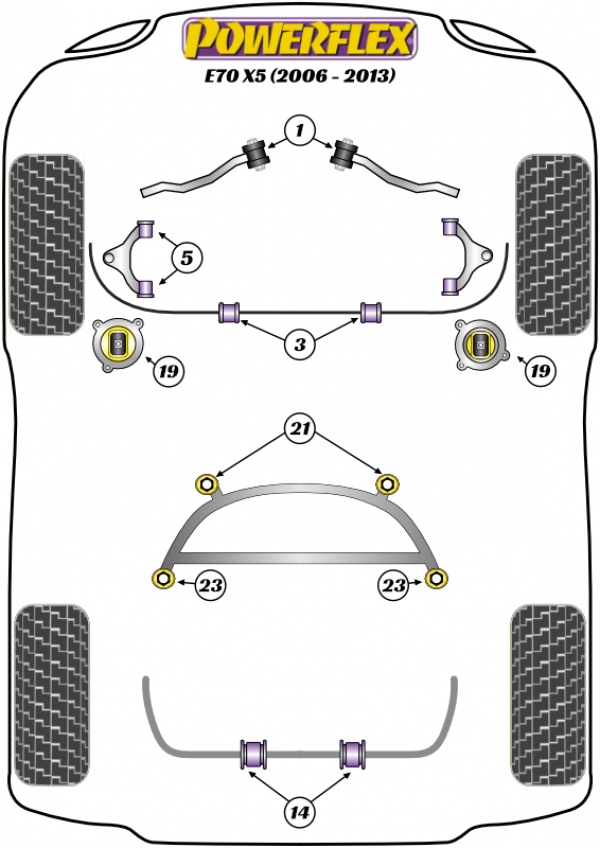 POWERFLEX
E70 X5 (2006 - 2013)

1
5
3
19
19
21
23
23
14