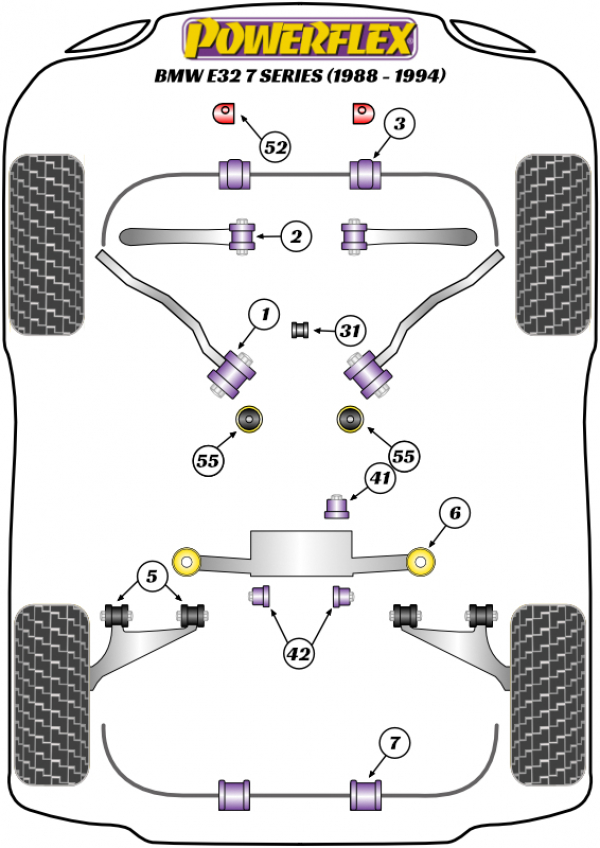 POWERFLEX
BMW E32 7 SERIES (1988 - 1994)

52
3
2
1
31
55
55
41
6
5
42
7