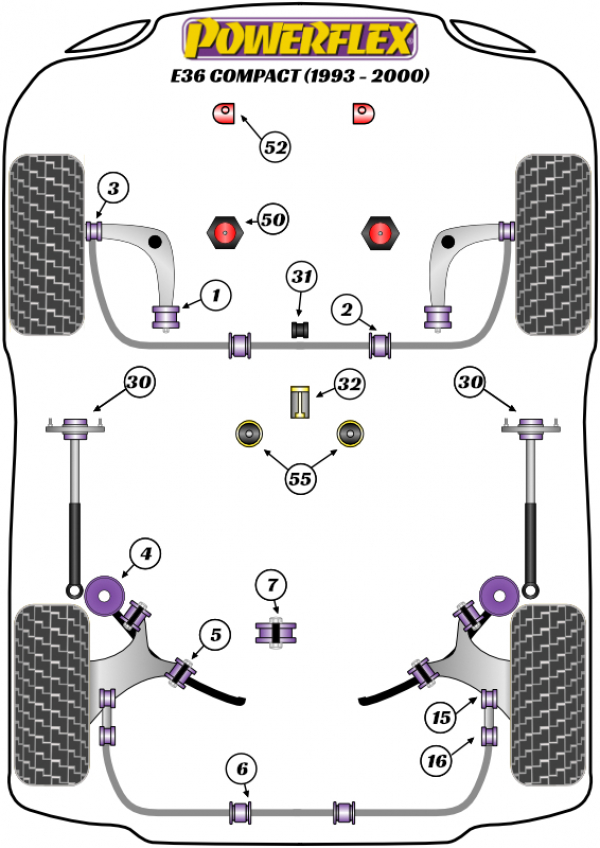 POWERFLEX
E36 COMPACT (1993 - 2000)

52
3
50
1
31
2
30
32
30
55
4
7
5
15
16
6