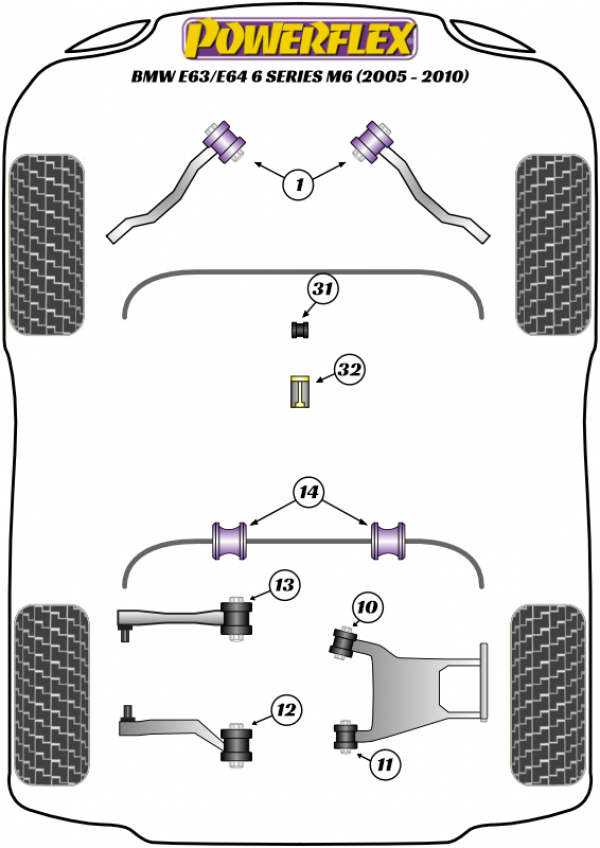 POWERFLEX
BMW E63/E64 6 SERIES M6 (2005 - 2010)

1
31
32
14
13
10
12
11