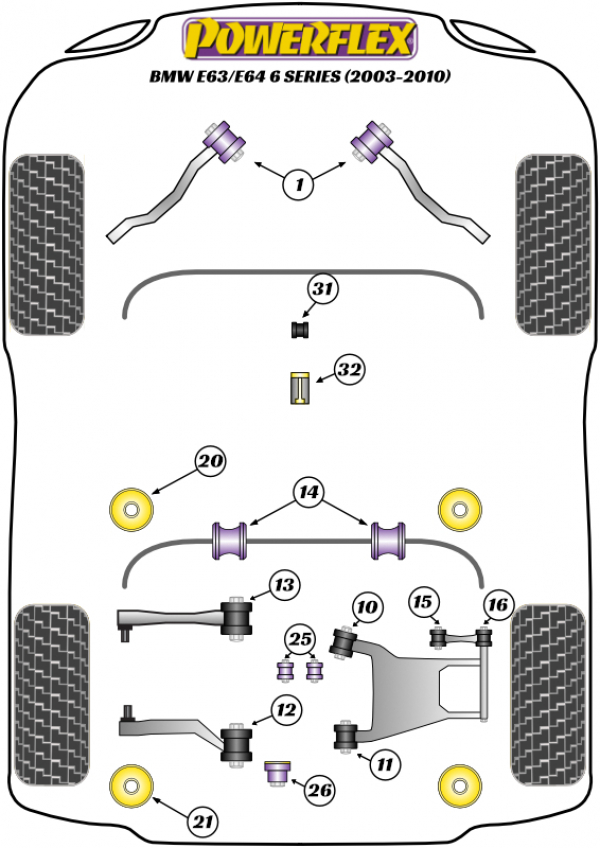 POWERFLEX

BMW E63/E64 6 SERIES (2003-2010)

1

31

32

20

14

13

10

15

16

25

12

11

26

21