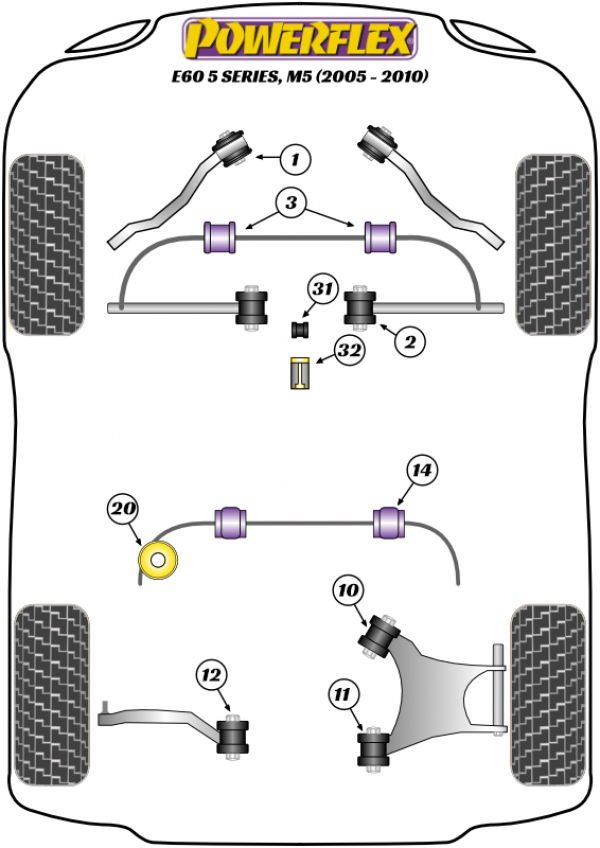 POWERFLEX
E60 5 SERIES, M5 (2005 - 2010)

1
3
31
2
32
14
20
10
12
11