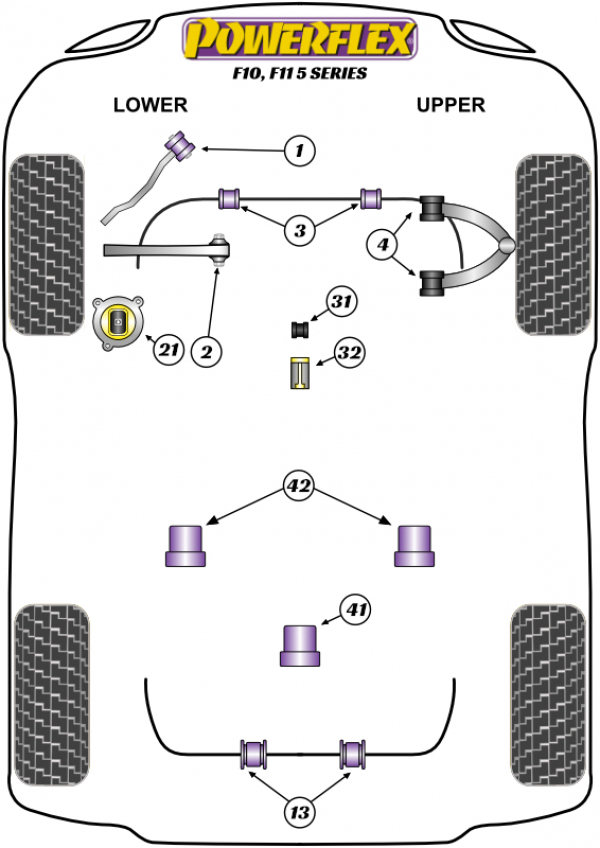 POWERFLEX
F10, F11 5 SERIES

LOWER

UPPER

1

3

4

2

21

31

32

42

41

13